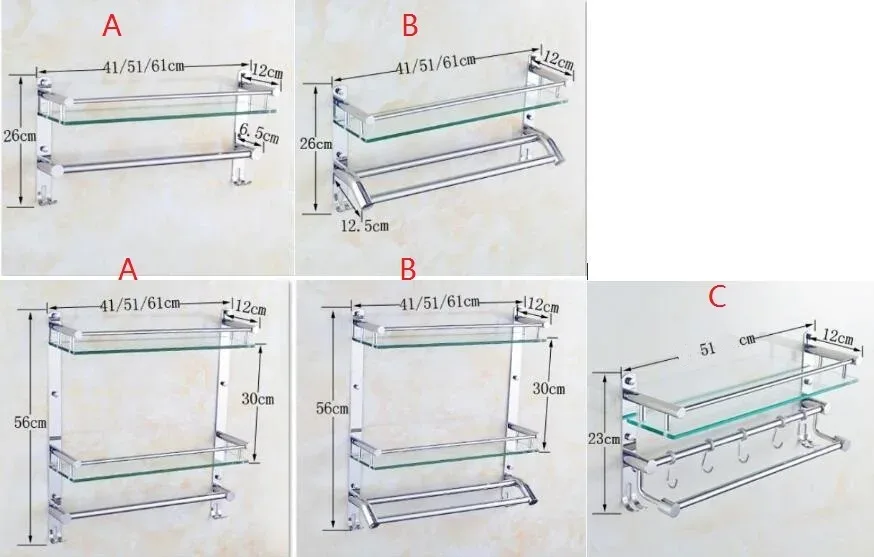 A
41/51/61cm
12cm
26cm
6.5cm

B
41/51/61cm
12cm
26cm
12.5cm

A
41/51/61cm
12cm
56cm
30cm

B
41/51/61cm
12cm
56cm
30cm

C
51 cm
12cm
23cm